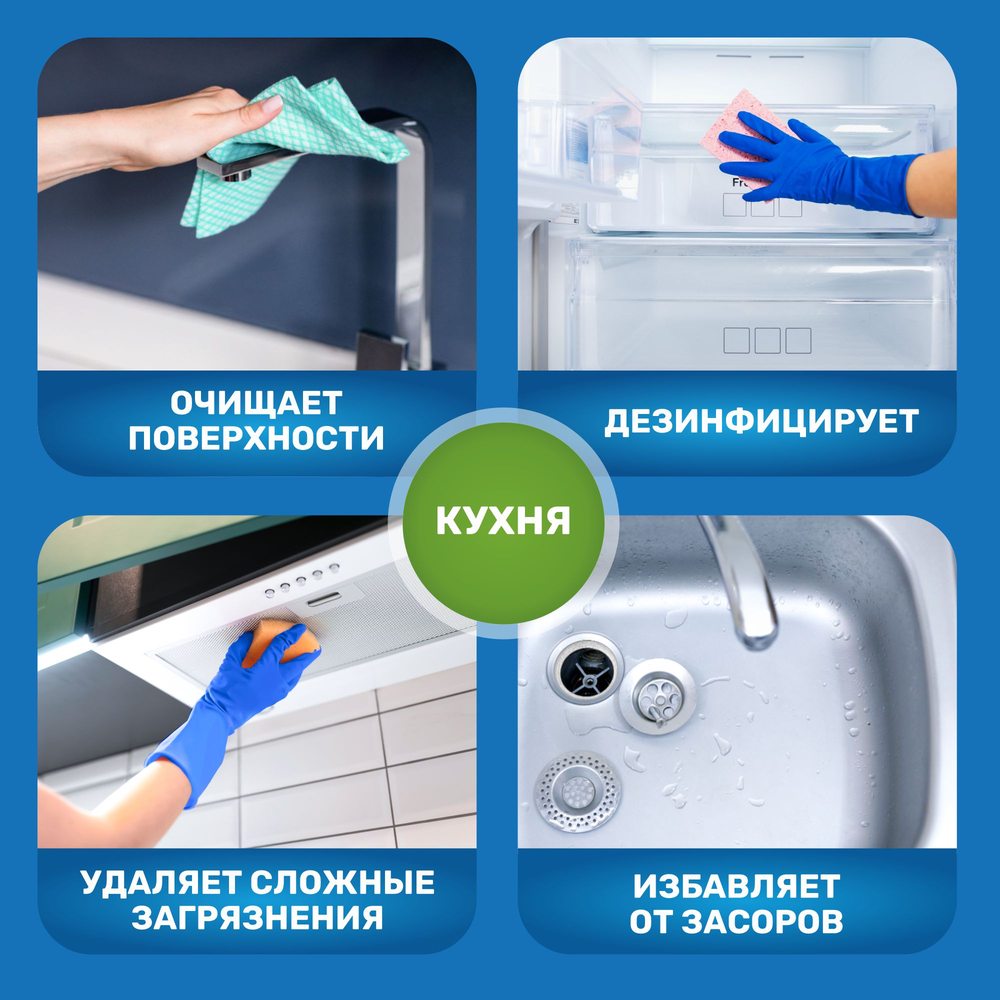 ОЧИЩАЕТ ПОВЕРХНОСТИ

ДЕЗИНФИЦИРУЕТ

КУХНЯ

УДАЛЯЕТ СЛОЖНЫЕ ЗАГРЯЗНЕНИЯ

ИЗБАВЛЯЕТ ОТ ЗАСОРОВ